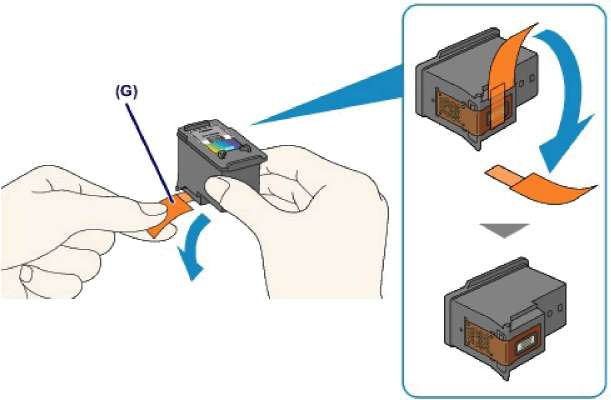 (G)