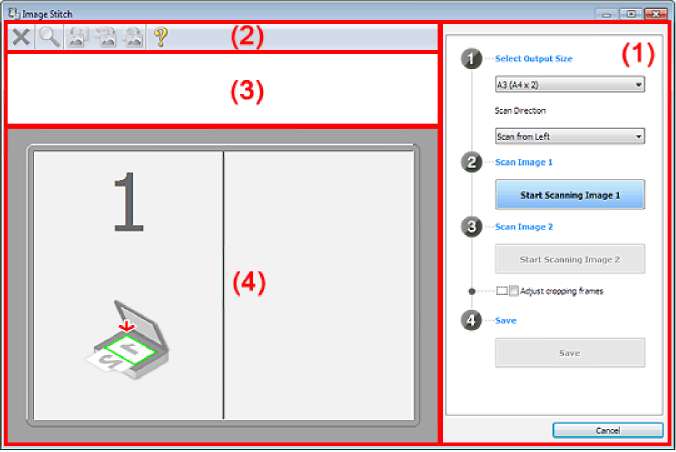 Image Stitch

(2)

(3)

1

(4)

(1)

1 Select Output Size

A3 (A4 x 2)

Scan Direction

Scan from Left

2 Scan Image 1

Start Scanning Image 1

3 Scan Image 2

Start Scanning Image 2

Adjust cropping frames

4 Save

Save

Cancel