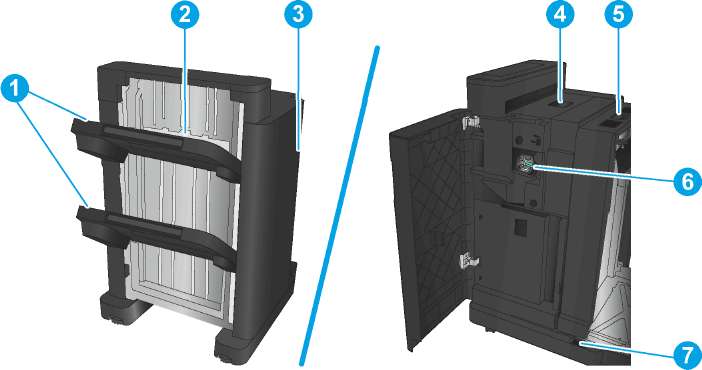 1
2
3
4
5
6
7