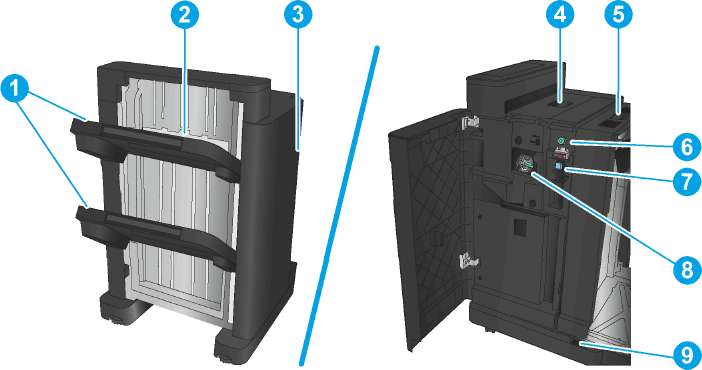 1
2
3
4
5
6
7
8
9