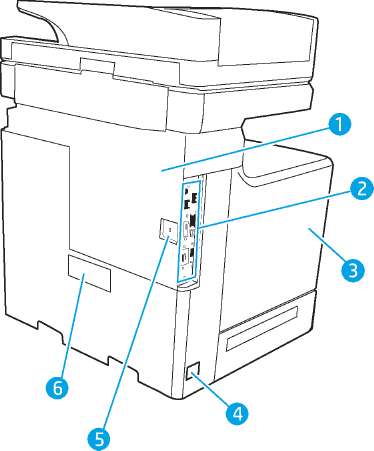 1
2
3
4
5
6