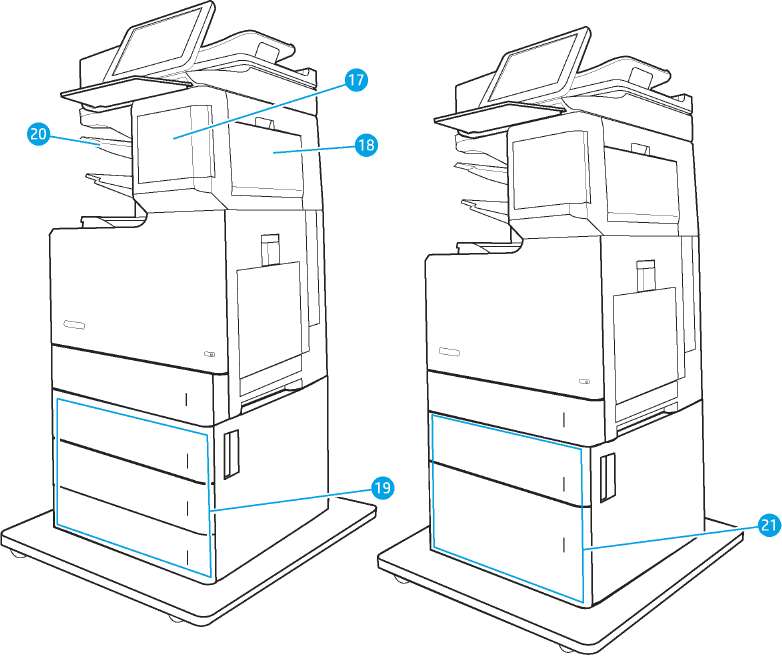 17
20
18
19
21