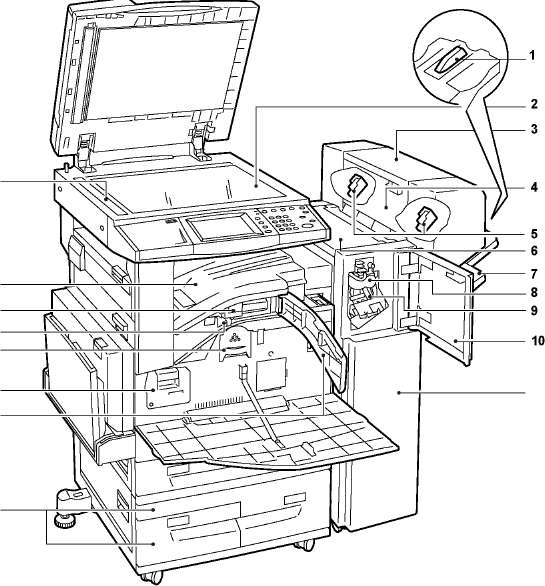 1
2
3
4
5
6
7
8
9
10