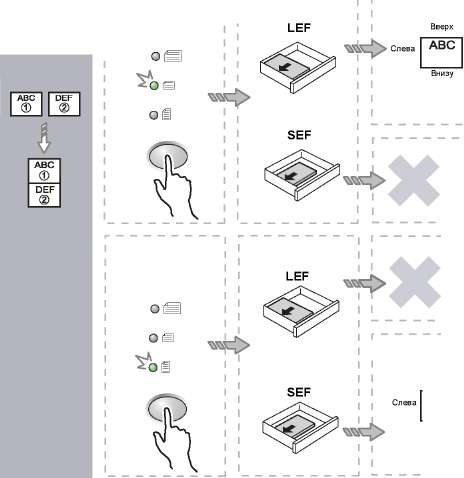 ABC
①
DEF
②

ABC
①
DEF
②

LEF

Вверх
Слева
ABC
Внизу

SEF

LEF

SEF

Слева