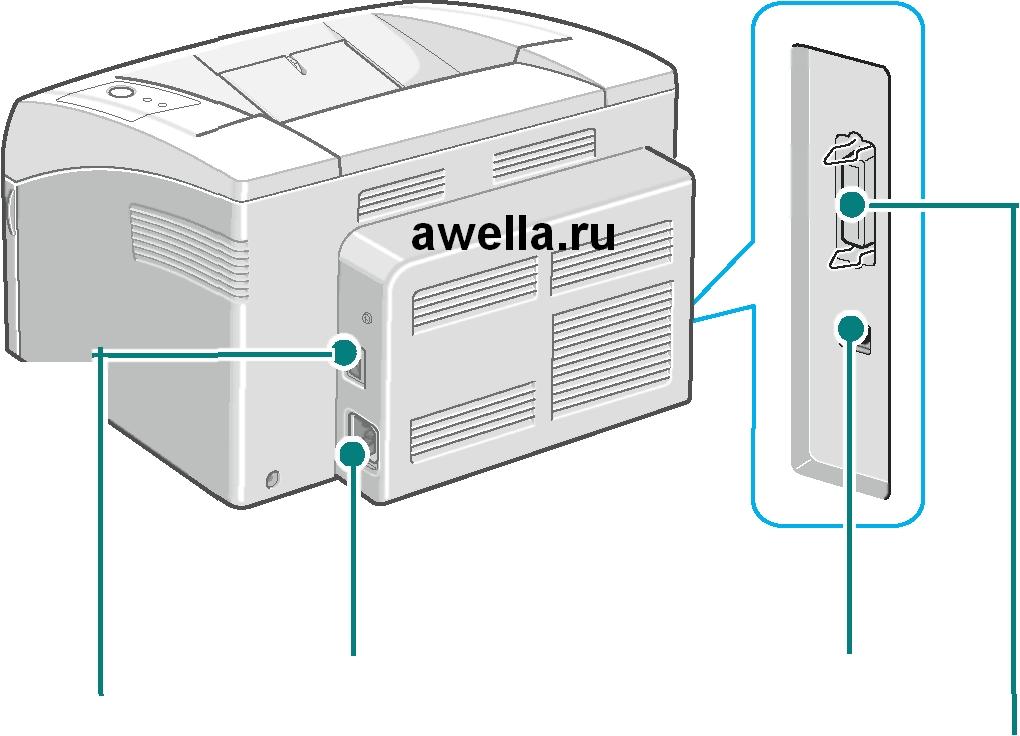 awella.ru