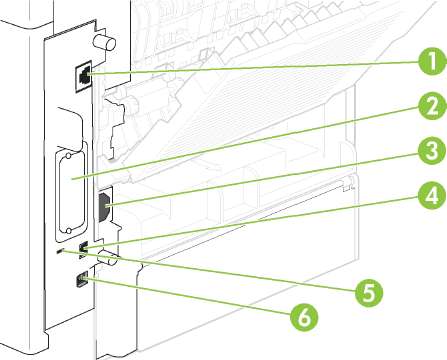 1
2
3
4
5
6