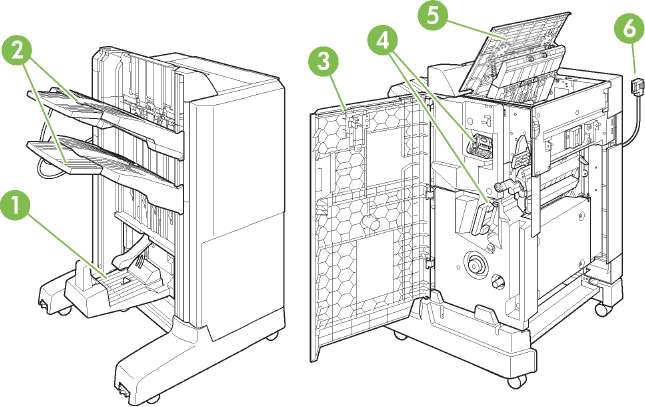 2
1
3
4
5
6