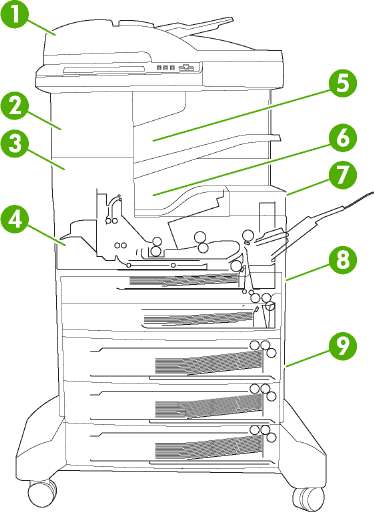 1
2
3
4
5
6
7
8
9